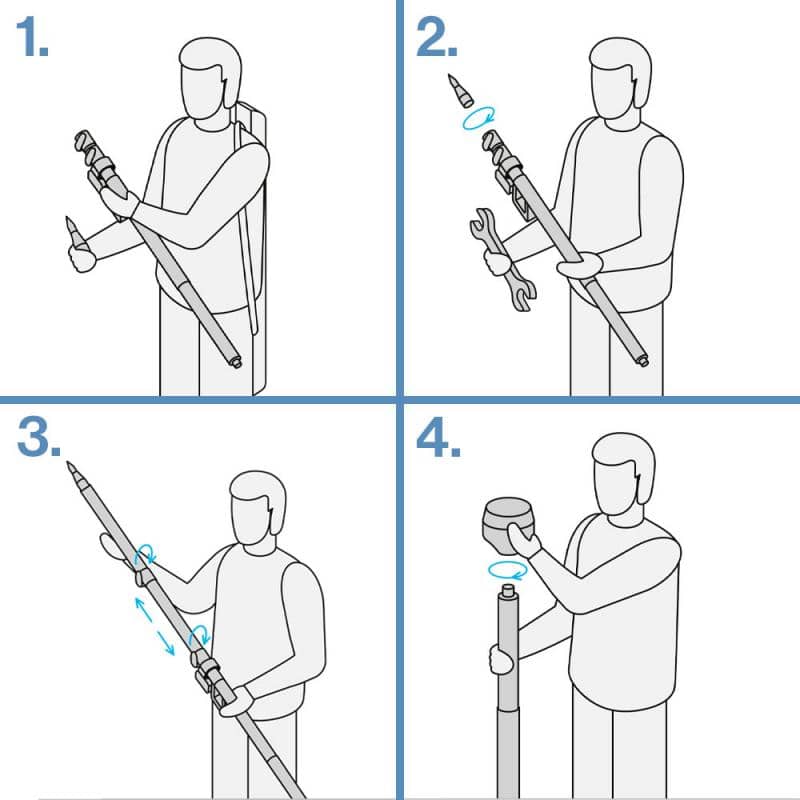 1.

2.

3.

4.